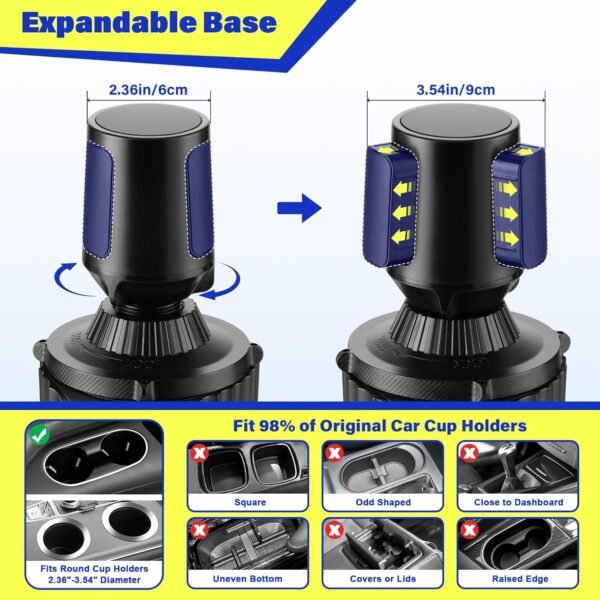 Expandable Base

2.36in/6cm

3.54in/9cm

Fit 98% of Original Car Cup Holders

Fits Round Cup Holders 2.36"-3.54" Diameter

Square

Odd Shaped

Close to Dashboard

Uneven Bottom

Covers or Lids

Raised Edge